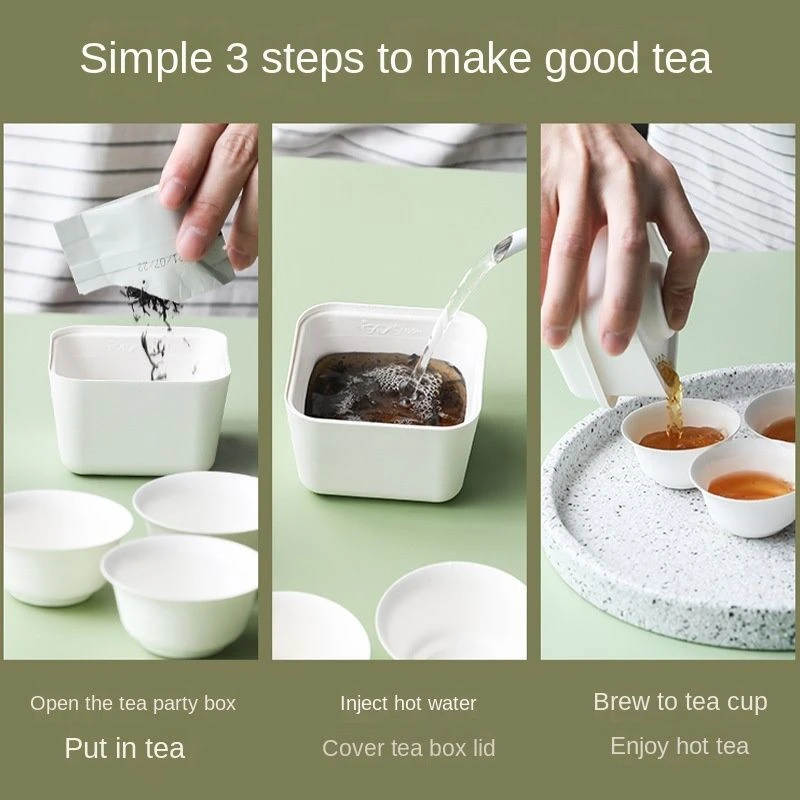 Simple 3 steps to make good tea

Open the tea party box

Put in tea

Inject hot water

Cover tea box lid

Brew to tea cup

Enjoy hot tea